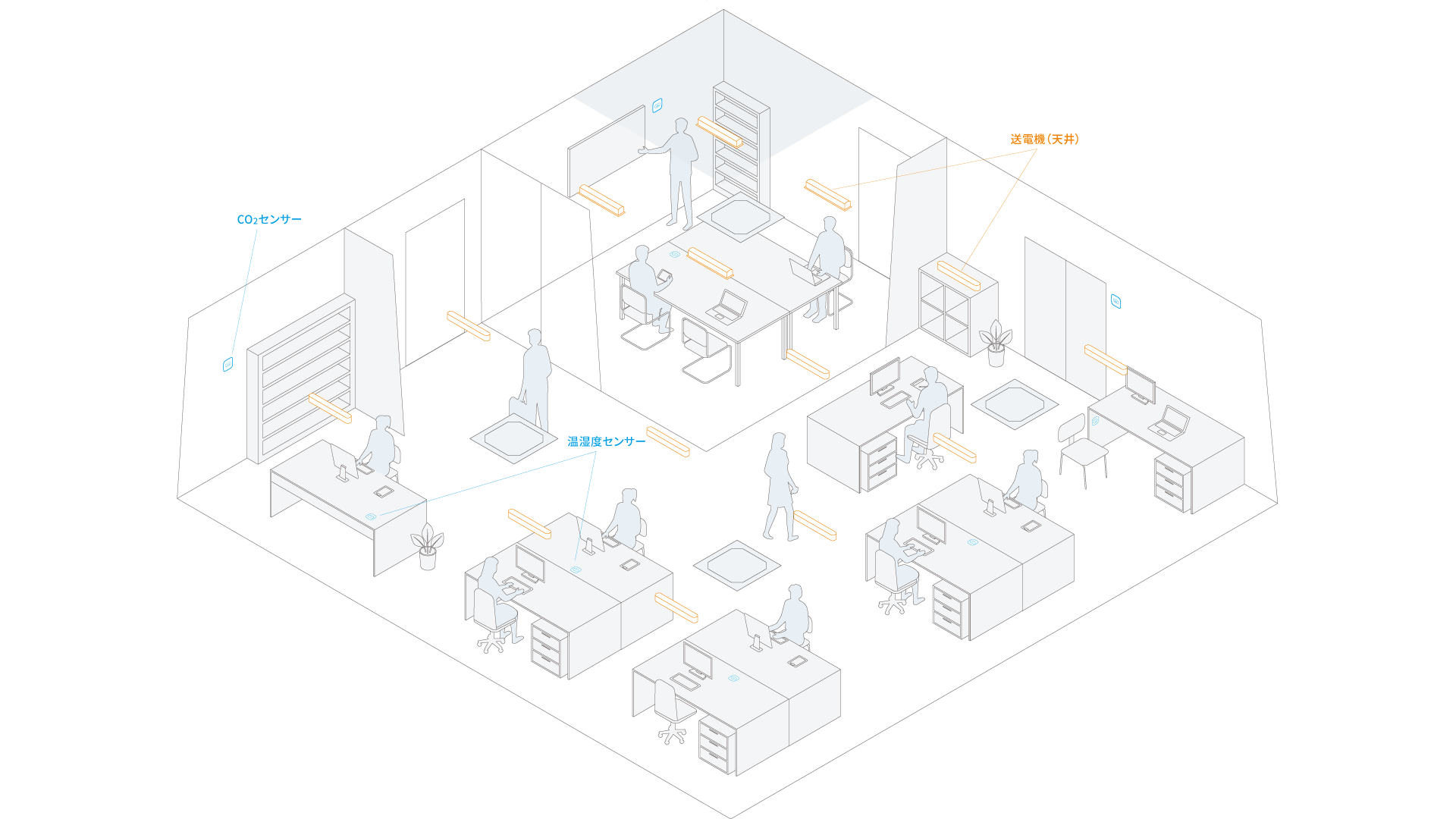 送電機（天井）

$CO_2$センサー

温湿度センサー